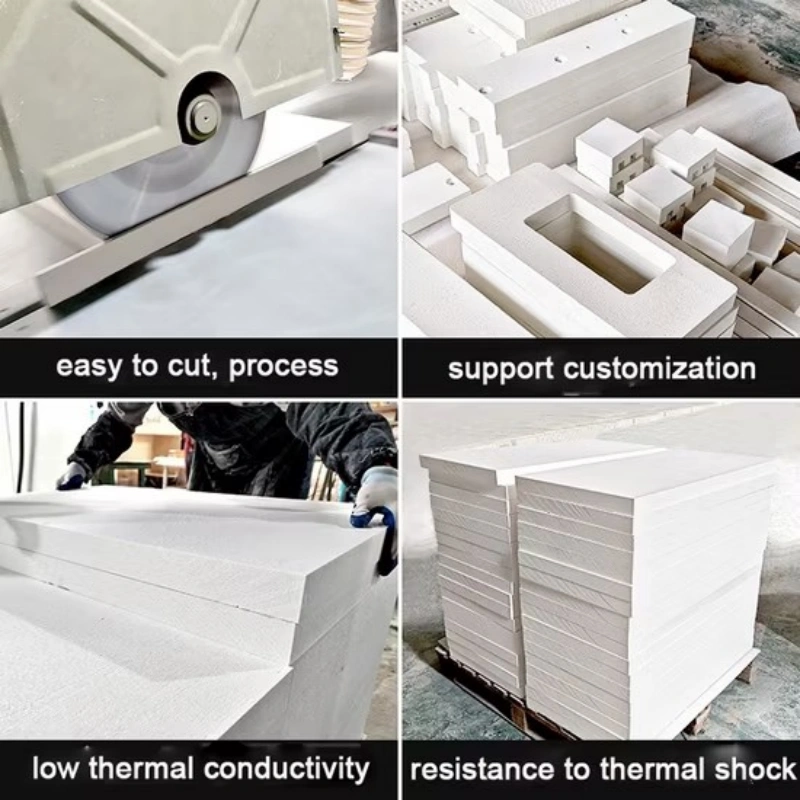 easy to cut, process

support customization

low thermal conductivity

resistance to thermal shock